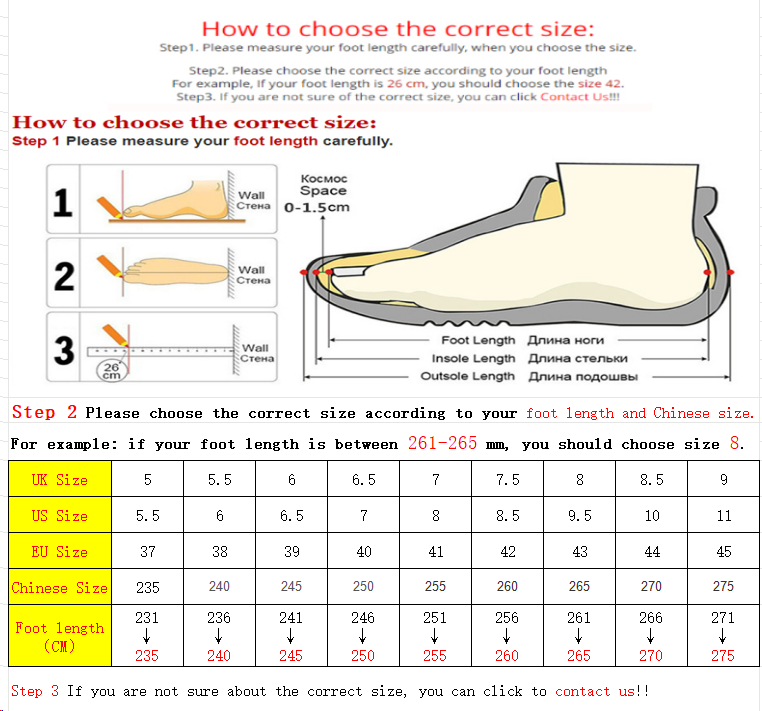 How to choose the correct size:
Step1. Please measure your foot length carefully, when you choose the size.

Step2. Please choose the correct size according to your foot length
For example, If your foot length is 26 cm, you should choose the size 42.
Step3. If you are not sure of the correct size, you can click Contact Us!!!

How to choose the correct size:
Step 1 Please measure your foot length carefully.

1 Wall Стена
2 Wall Стена
3 Wall Стена 26 cm

Космос Space 0-1.5cm

Foot Length Длина ноги
Insole Length Длина стельки
Outsole Length Длина подошвы

Step 2 Please choose the correct size according to your foot length and Chinese size.

For example: if your foot length is between 261-265 mm, you should choose size 8.

| UK Size | 5 | 5.5 | 6 | 6.5 | 7 | 7.5 | 8 | 8.5 | 9 |
|---|---|---|---|---|---|---|---|---|---|
| US Size | 5.5 | 6 | 6.5 | 7 | 8 | 8.5 | 9.5 | 10 | 11 |
| EU Size | 37 | 38 | 39 | 40 | 41 | 42 | 43 | 44 | 45 |
| Chinese Size | 235 | 240 | 245 | 250 | 255 | 260 | 265 | 270 | 275 |
| Foot length (CM) | 231 ↓ 235 | 236 ↓ 240 | 241 ↓ 245 | 246 ↓ 250 | 251 ↓ 255 | 256 ↓ 260 | 261 ↓ 265 | 266 ↓ 270 | 271 ↓ 275 |

Step 3 If you are not sure about the correct size, you can click to contact us!!