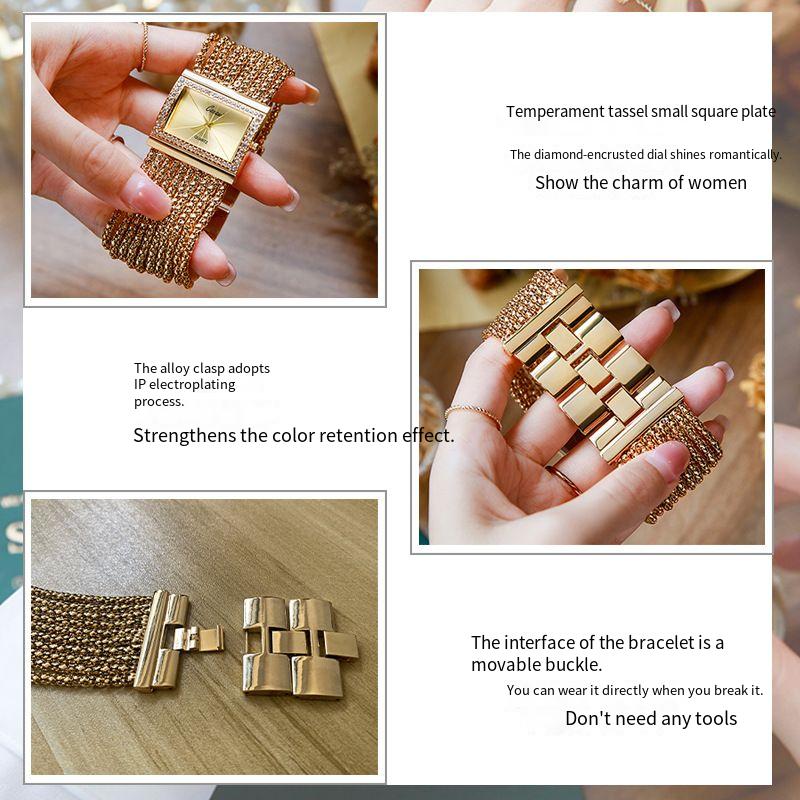 Temperament tassel small square plate

The diamond-encrusted dial shines romantically.

Show the charm of women

The alloy clasp adopts IP electroplating process.

Strengthens the color retention effect.

The interface of the bracelet is a movable buckle.

You can wear it directly when you break it.

Don't need any tools