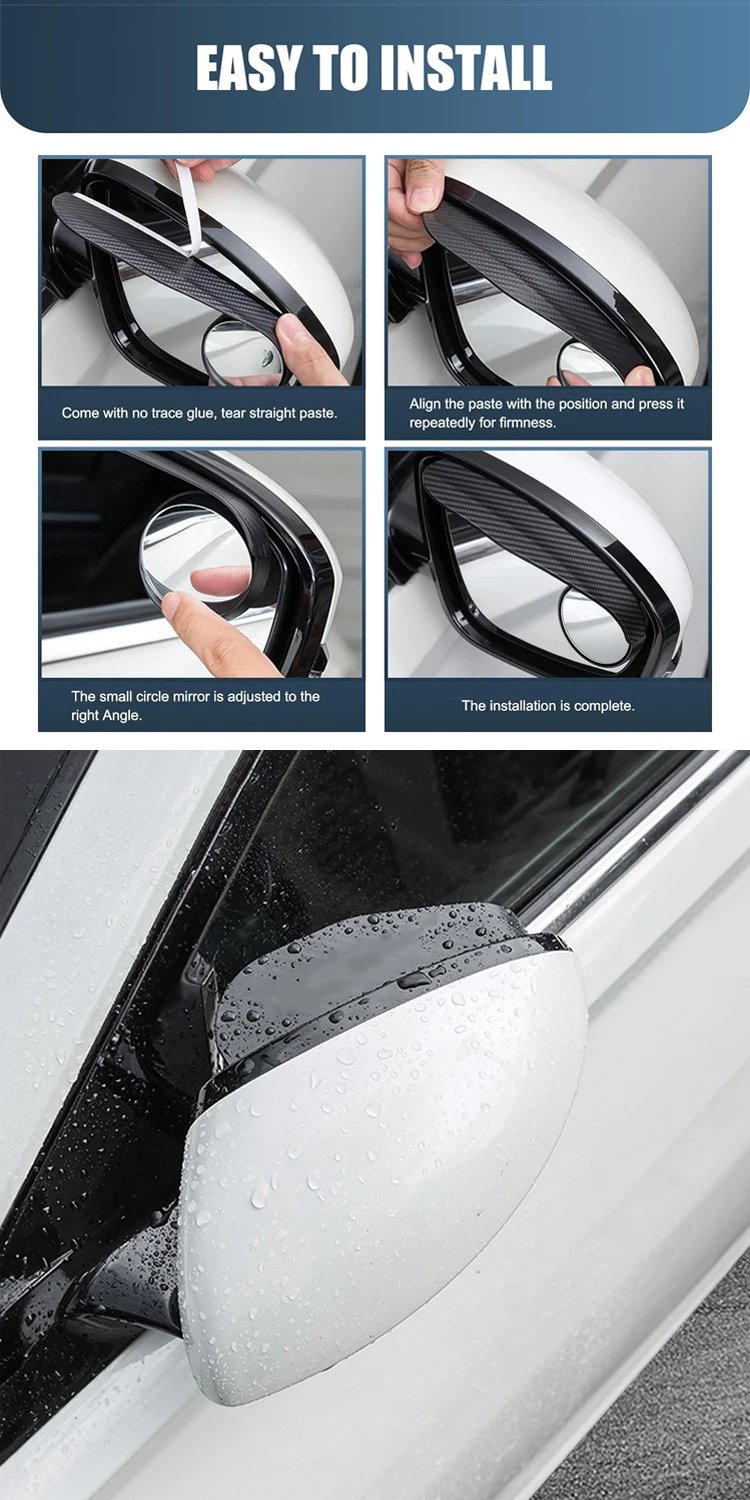 EASY TO INSTALL

Come with no trace glue, tear straight paste.

Align the paste with the position and press it repeatedly for firmness.

The small circle mirror is adjusted to the right Angle.

The installation is complete.