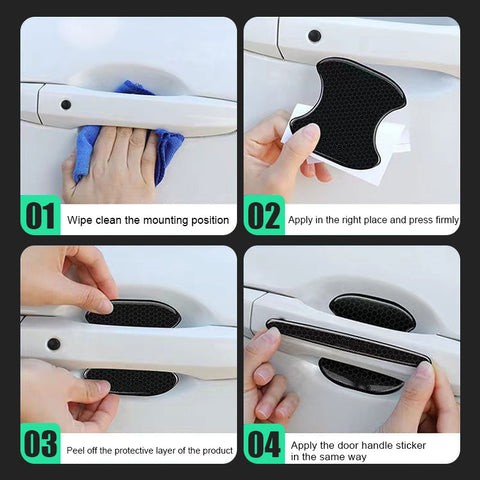 01 Wipe clean the mounting position

02 Apply in the right place and press firmly

03 Peel off the protective layer of the product

04 Apply the door handle sticker in the same way